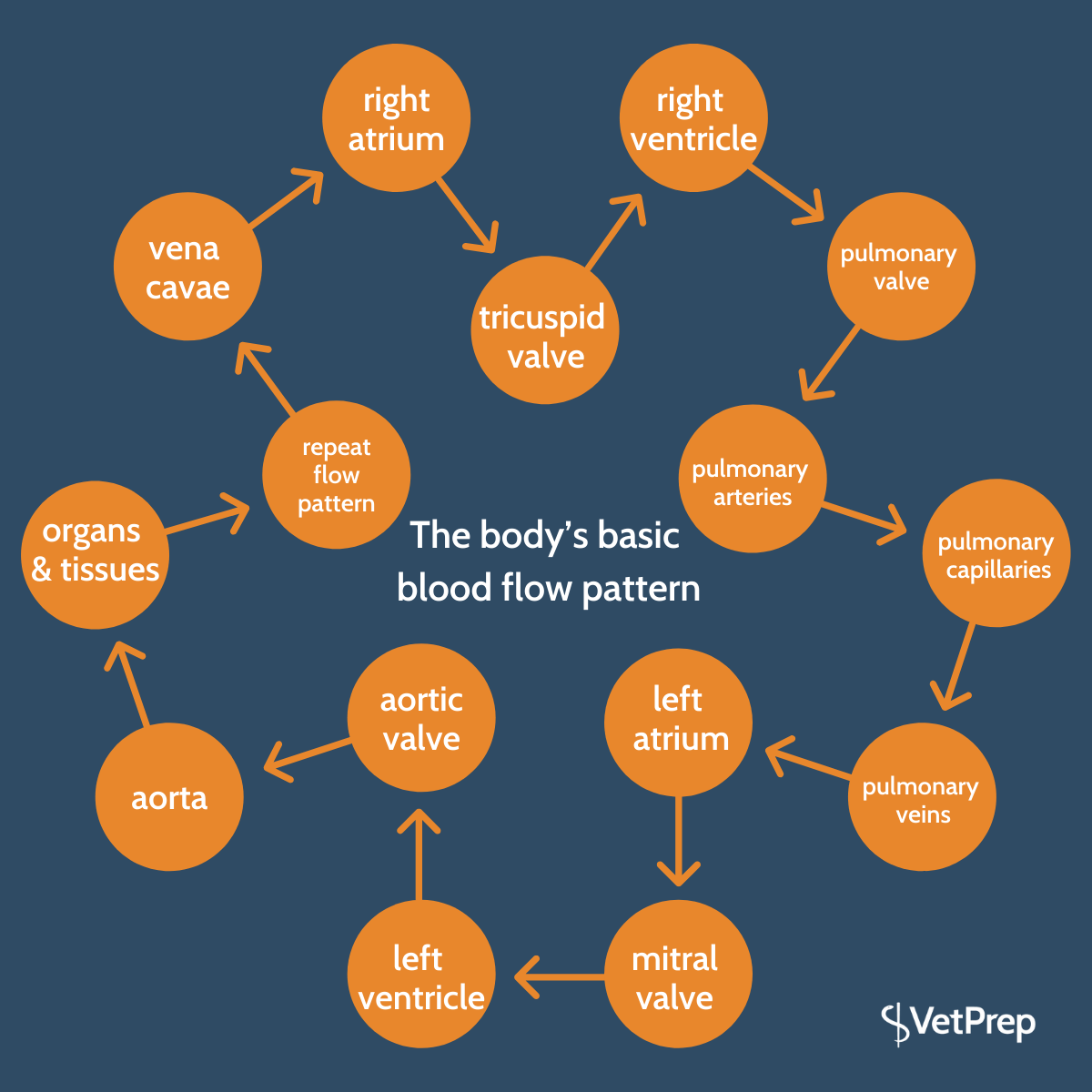 The body's basic blood flow pattern

vena cavae

right atrium

tricuspid valve

right ventricle

pulmonary valve

pulmonary arteries

pulmonary capillaries

pulmonary veins

left atrium

mitral valve

left ventricle

aortic valve

aorta

organs & tissues

repeat flow pattern

VetPrep